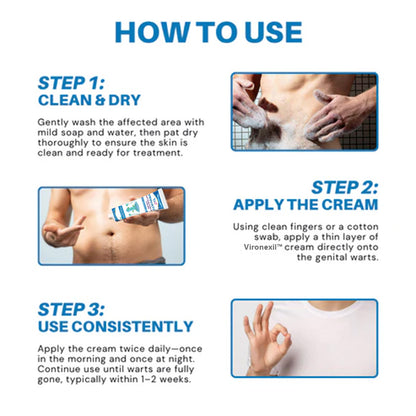 HOW TO USE

STEP 1:
CLEAN & DRY

Gently wash the affected area with mild soap and water, then pat dry thoroughly to ensure the skin is clean and ready for treatment.

STEP 2:
APPLY THE CREAM

Using clean fingers or a cotton swab, apply a thin layer of Vironexil™ cream directly onto the genital warts.

STEP 3:
USE CONSISTENTLY

Apply the cream twice daily—once in the morning and once at night. Continue use until warts are fully gone, typically within 1–2 weeks.