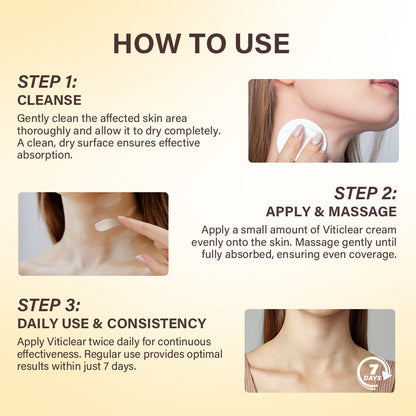 HOW TO USE

STEP 1:
CLEANSE
Gently clean the affected skin area thoroughly and allow it to dry completely. A clean, dry surface ensures effective absorption.

STEP 2:
APPLY & MASSAGE
Apply a small amount of Viticlear cream evenly onto the skin. Massage gently until fully absorbed, ensuring even coverage.

STEP 3:
DAILY USE & CONSISTENCY
Apply Viticlear twice daily for continuous effectiveness. Regular use provides optimal results within just 7 days.

7 DAYS