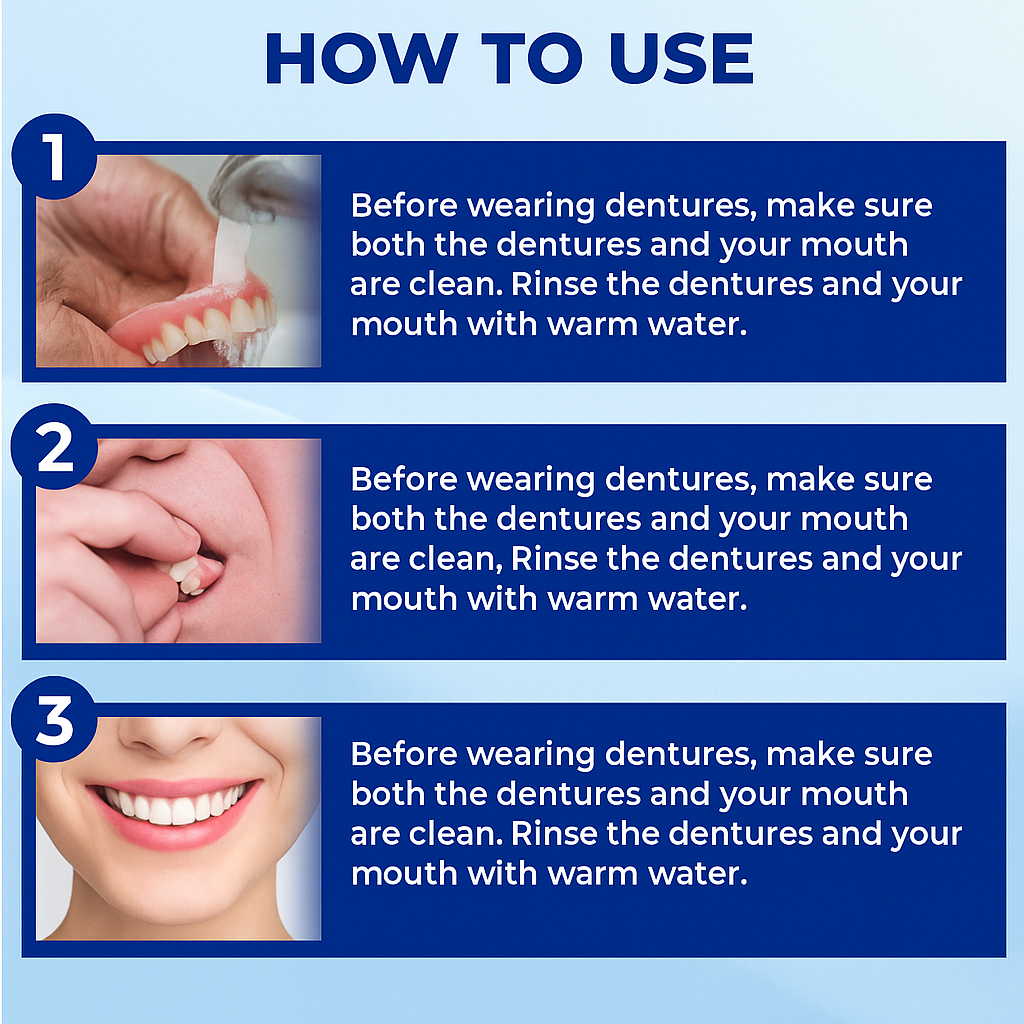 HOW TO USE

1

Before wearing dentures, make sure both the dentures and your mouth are clean. Rinse the dentures and your mouth with warm water.

2

Before wearing dentures, make sure both the dentures and your mouth are clean, Rinse the dentures and your mouth with warm water.

3

Before wearing dentures, make sure both the dentures and your mouth are clean. Rinse the dentures and your mouth with warm water.