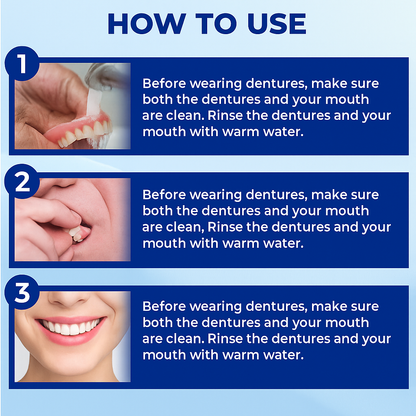 HOW TO USE

1

Before wearing dentures, make sure both the dentures and your mouth are clean. Rinse the dentures and your mouth with warm water.

2

Before wearing dentures, make sure both the dentures and your mouth are clean, Rinse the dentures and your mouth with warm water.

3

Before wearing dentures, make sure both the dentures and your mouth are clean. Rinse the dentures and your mouth with warm water.