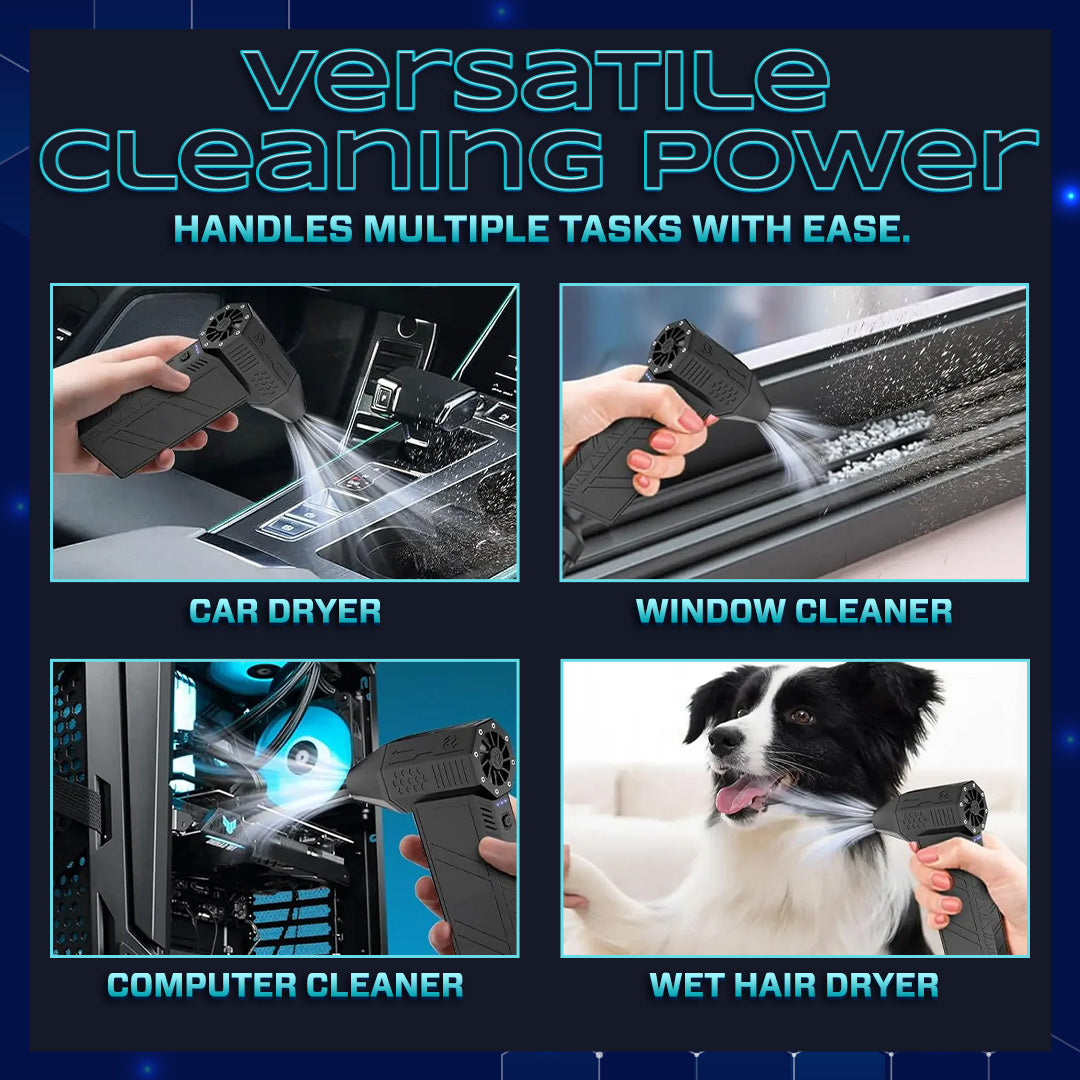 VERSATILE CLEANING POWER

HANDLES MULTIPLE TASKS WITH EASE.

CAR DRYER

WINDOW CLEANER

COMPUTER CLEANER

WET HAIR DRYER