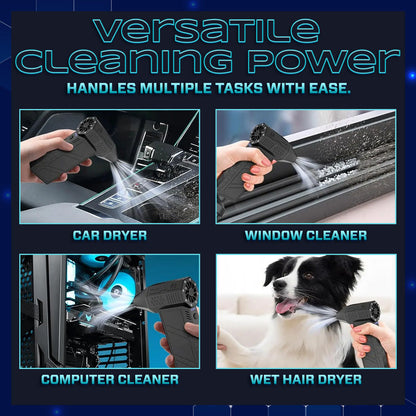 VERSATILE CLEANING POWER

HANDLES MULTIPLE TASKS WITH EASE.

CAR DRYER

WINDOW CLEANER

COMPUTER CLEANER

WET HAIR DRYER